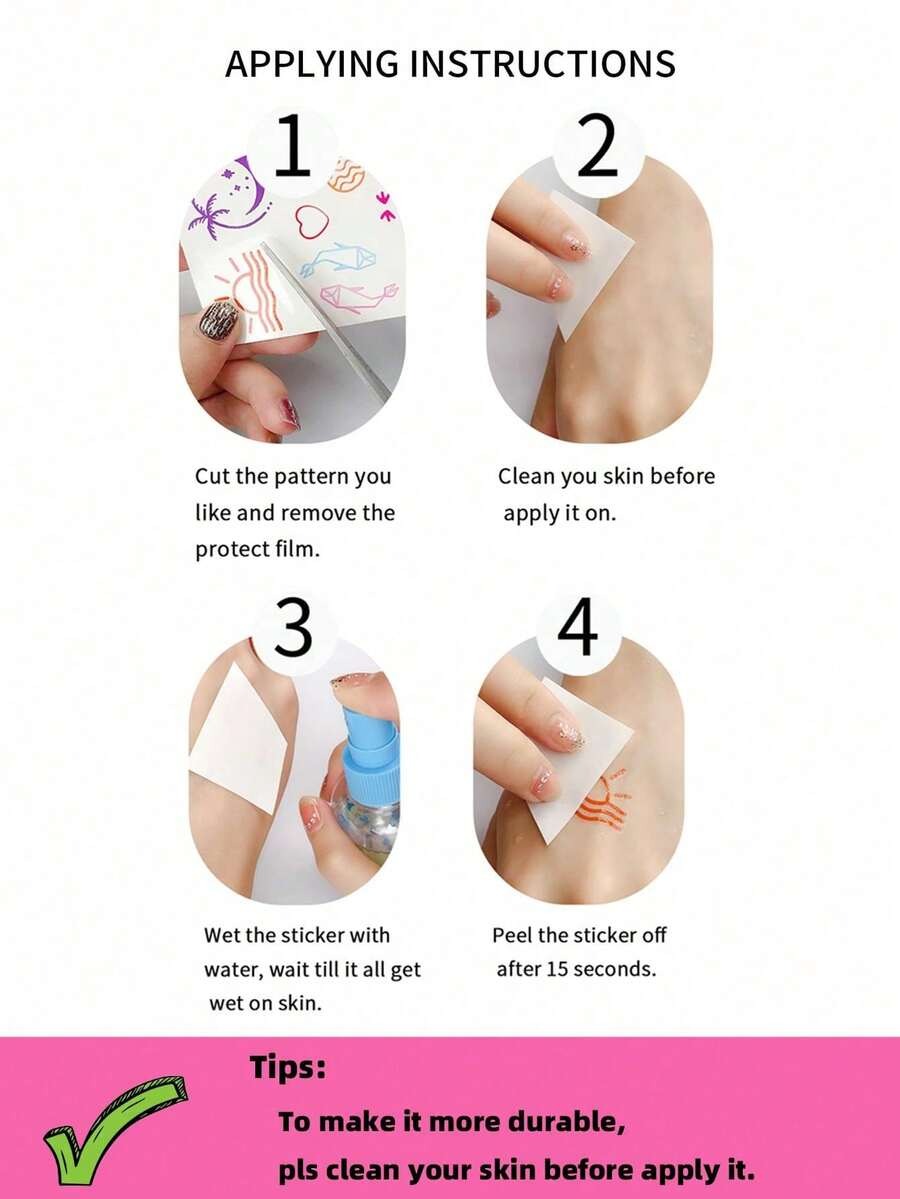 APPLYING INSTRUCTIONS

1

Cut the pattern you like and remove the protect film.

2

Clean you skin before apply it on.

3

Wet the sticker with water, wait till it all get wet on skin.

4

Peel the sticker off after 15 seconds.

Tips:

To make it more durable,
pls clean your skin before apply it.